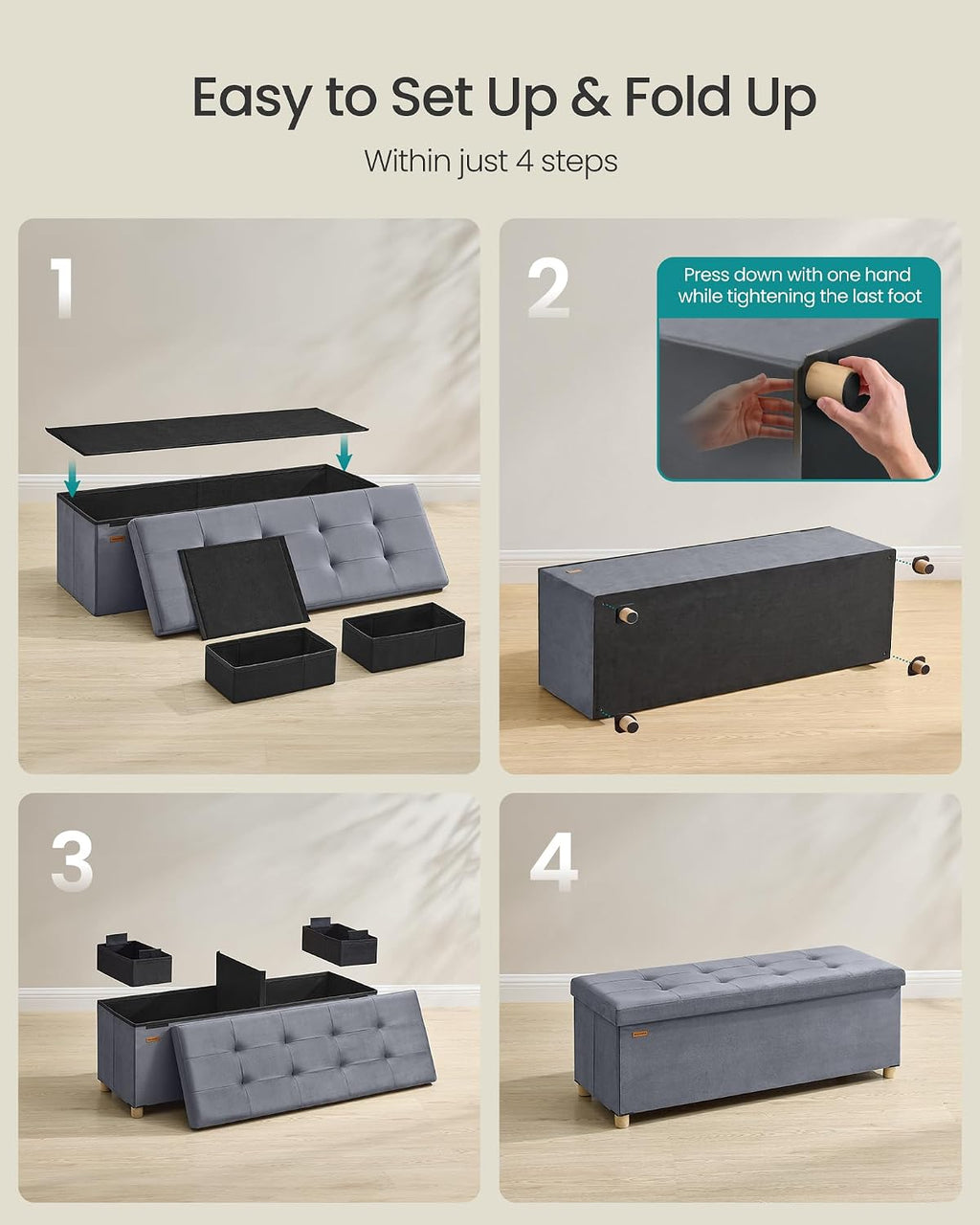 Easy to Set Up & Fold Up

Within just 4 steps

1

2

Press down with one hand while tightening the last foot

3

4